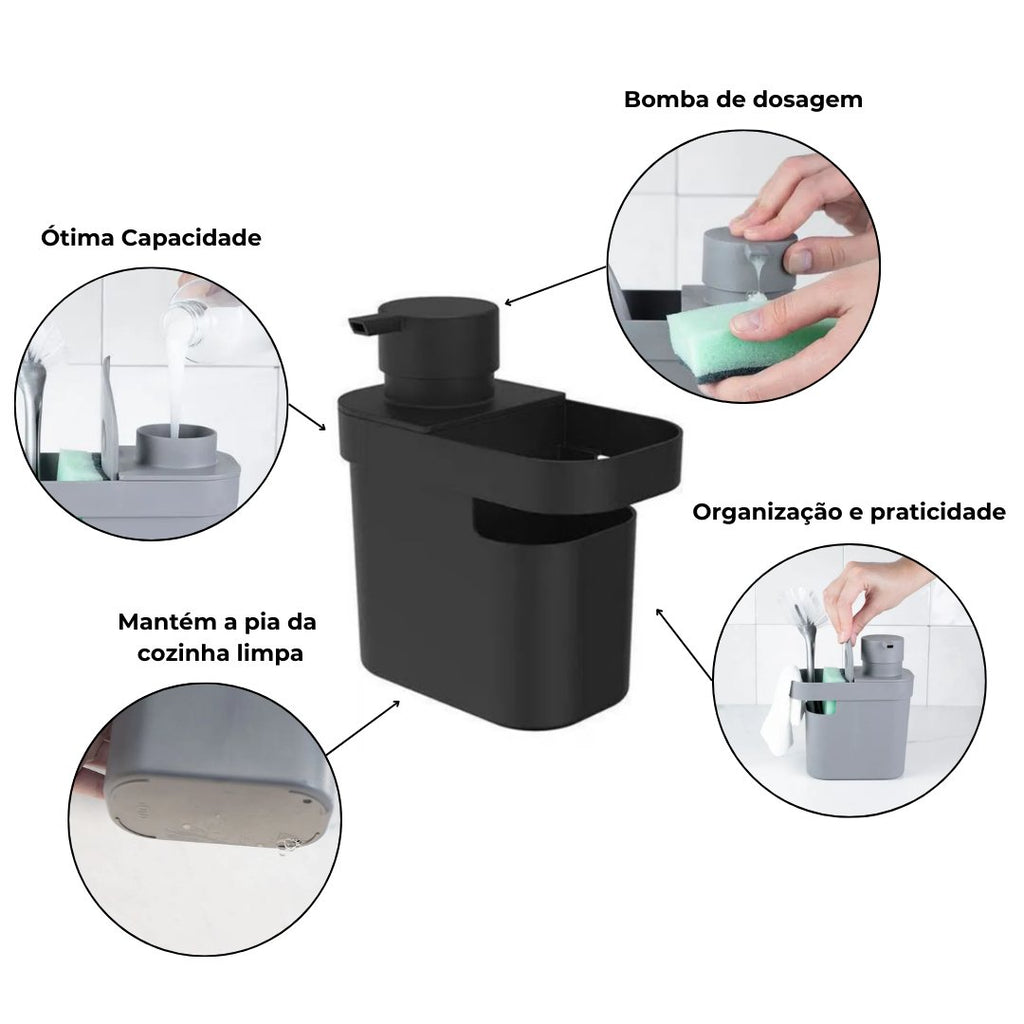 Bomba de dosagem

Ótima Capacidade

Organização e praticidade

Mantém a pia da cozinha limpa